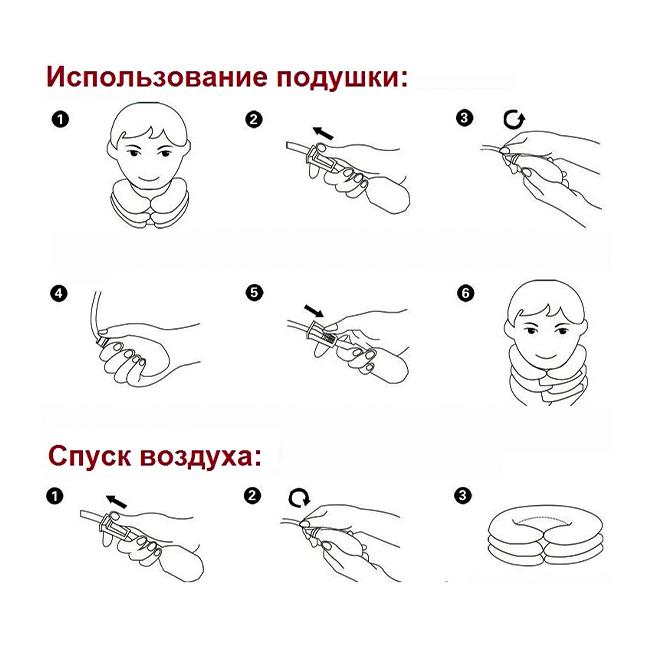 Использование подушки:

1

2

3

4

5

6

Спуск воздуха:

1

2

3